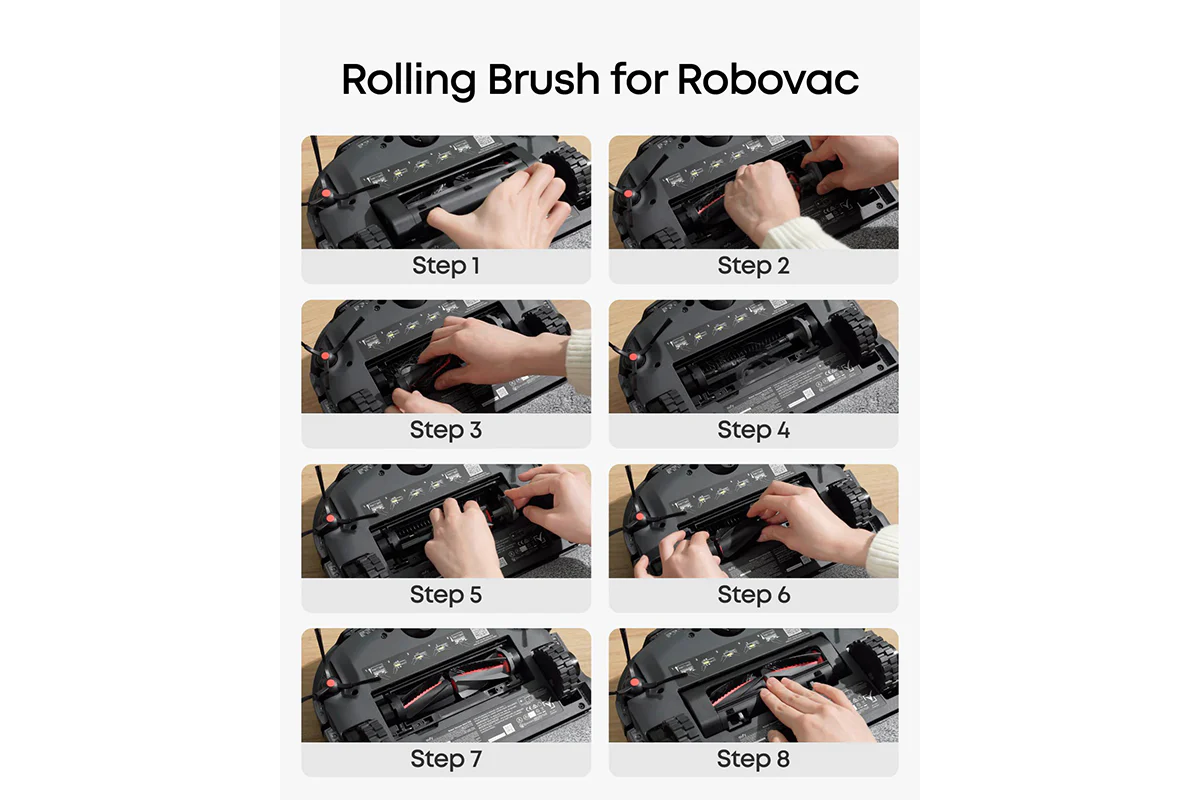 Rolling Brush for Robovac

Step 1

Step 2

Step 3

Step 4

Step 5

Step 6

Step 7

Step 8